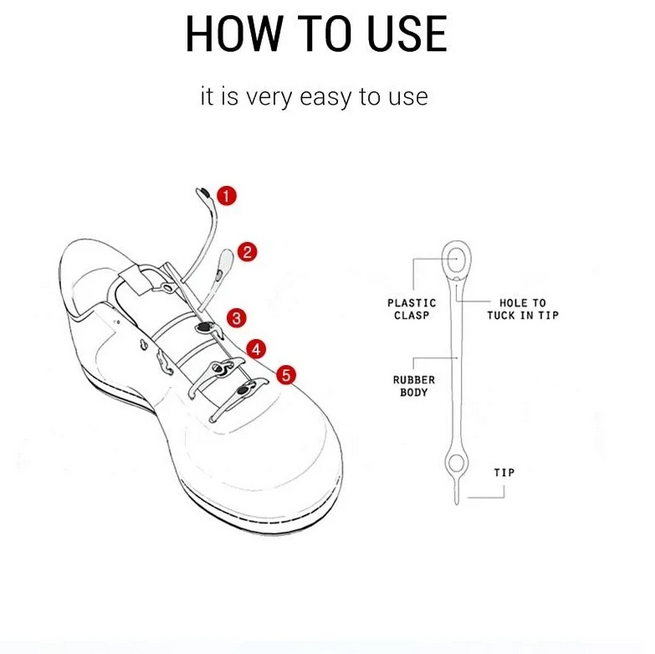 HOW TO USE

it is very easy to use

1
2
3
4
5

PLASTIC CLASP

HOLE TO TUCK IN TIP

RUBBER BODY

TIP